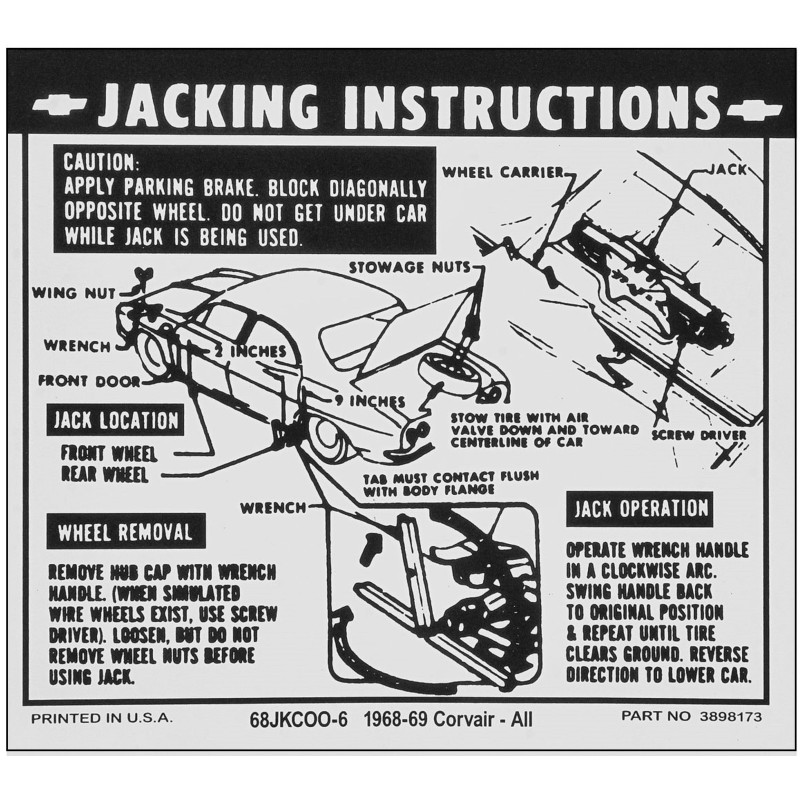 JACKING INSTRUCTIONS

CAUTION:
APPLY PARKING BRAKE. BLOCK DIAGONALLY OPPOSITE WHEEL. DO NOT GET UNDER CAR WHILE JACK IS BEING USED.

WHEEL CARRIER

JACK

STOWAGE NUTS

WING NUT

WRENCH

2 INCHES

FRONT DOOR

9 INCHES

STOW TIRE WITH AIR VALVE DOWN AND TOWARD CENTERLINE OF CAR

SCREW DRIVER

JACK LOCATION

FRONT WHEEL
REAR WHEEL

TAB MUST CONTACT FLUSH WITH BODY FLANGE

WRENCH

WHEEL REMOVAL

REMOVE HUB CAP WITH WRENCH HANDLE. (WHEN SIMULATED WIRE WHEELS EXIST, USE SCREW DRIVER). LOOSEN, BUT DO NOT REMOVE WHEEL NUTS BEFORE USING JACK.

JACK OPERATION

OPERATE WRENCH HANDLE IN A CLOCKWISE ARC. SWING HANDLE BACK TO ORIGINAL POSITION & REPEAT UNTIL TIRE CLEARS GROUND. REVERSE DIRECTION TO LOWER CAR.

PRINTED IN U.S.A.   68JKCOO-6   1968-69 Corvair - All   PART NO 3898173